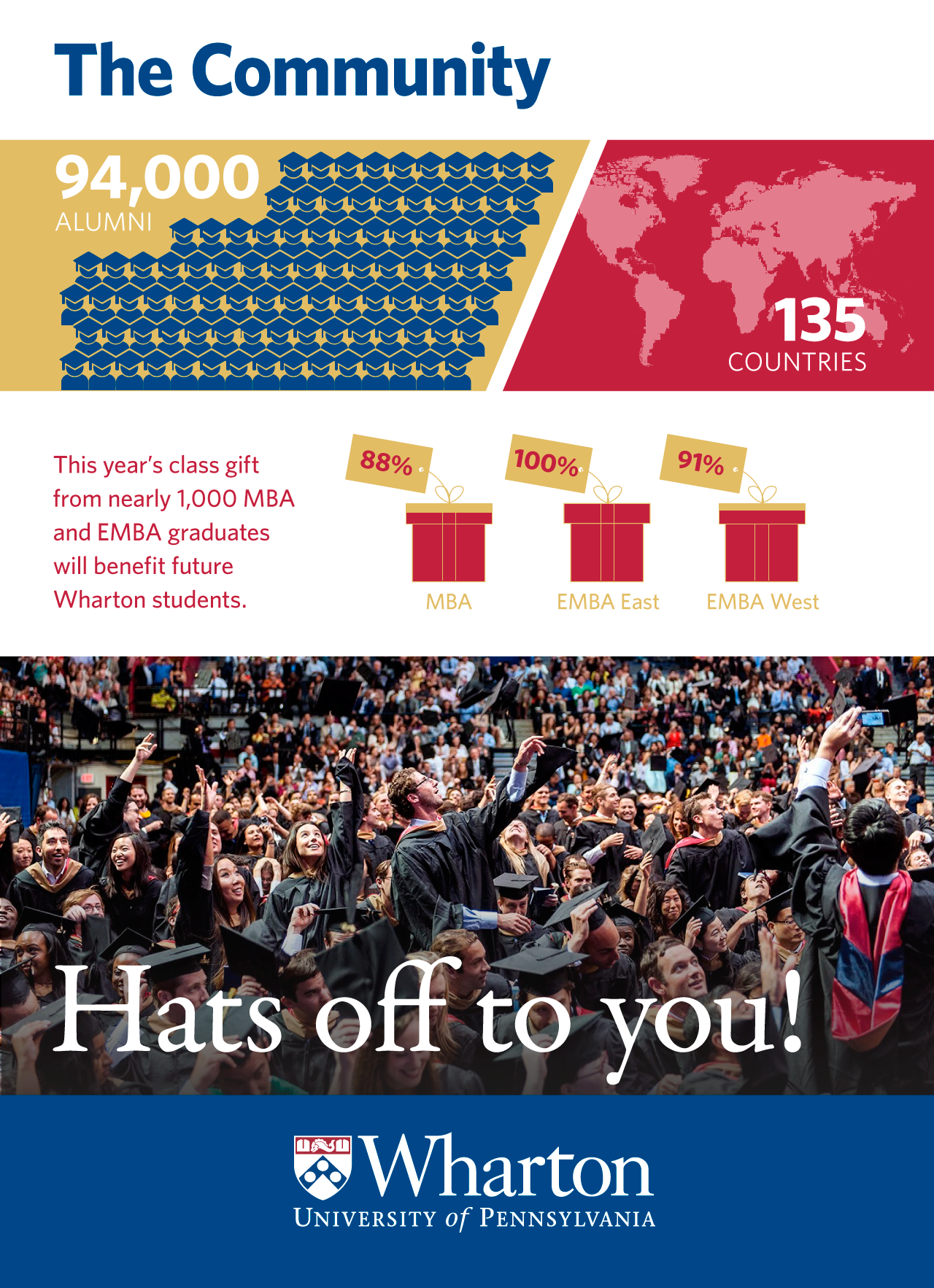 The Community

94,000
ALUMNI

135
COUNTRIES

This year's class gift from nearly 1,000 MBA and EMBA graduates will benefit future Wharton students.

88%
MBA

100%
EMBA East

91%
EMBA West

Hats off to you!

Wharton
UNIVERSITY of PENNSYLVANIA